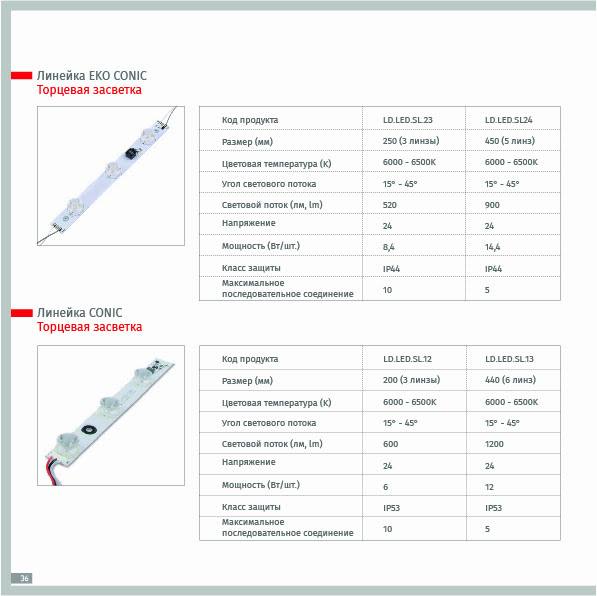 Линейка EKO CONIC
Торцевая засветка

| Код продукта | LD.LED.SL.23 | LD.LED.SL24 |
|---|---|---|
| Размер (мм) | 250 (3 линзы) | 450 (5 линз) |
| Цветовая температура (К) | 6000 - 6500K | 6000 - 6500K |
| Угол светового потока | 15° - 45° | 15° - 45° |
| Световой поток (лм, lm) | 520 | 900 |
| Напряжение | 24 | 24 |
| Мощность (Вт/шт.) | 8,4 | 14,4 |
| Класс защиты | IP44 | IP44 |
| Максимальное последовательное соединение | 10 | 5 |

Линейка CONIC
Торцевая засветка

| Код продукта | LD.LED.SL.12 | LD.LED.SL.13 |
|---|---|---|
| Размер (мм) | 200 (3 линзы) | 440 (6 линз) |
| Цветовая температура (К) | 6000 - 6500K | 6000 - 6500K |
| Угол светового потока | 15° - 45° | 15° - 45° |
| Световой поток (лм, lm) | 600 | 1200 |
| Напряжение | 24 | 24 |
| Мощность (Вт/шт.) | 6 | 12 |
| Класс защиты | IP53 | IP53 |
| Максимальное последовательное соединение | 10 | 5 |

36