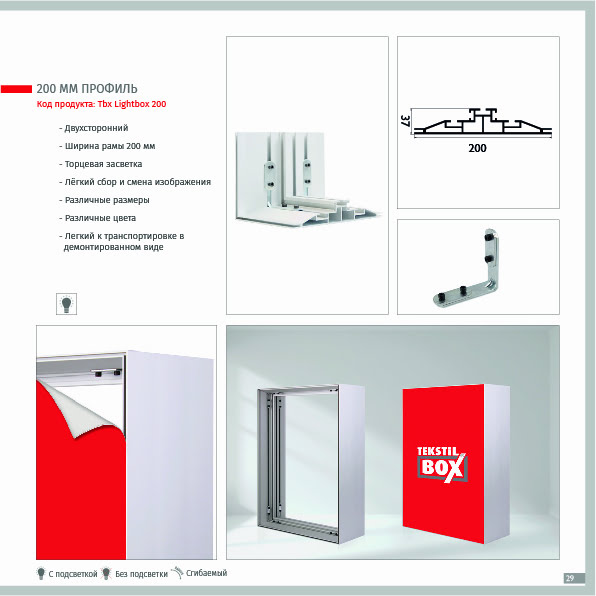 200 ММ ПРОФИЛЬ
Код продукта: Tbx Lightbox 200

- Двухсторонний
- Ширина рамы 200 мм
- Торцевая засветка
- Лёгкий сбор и смена изображения
- Различные размеры
- Различные цвета
- Легкий к транспортировке в демонтированном виде

37
200

TEKSTIL BOX

С подсветкой Без подсветки Сгибаемый

29