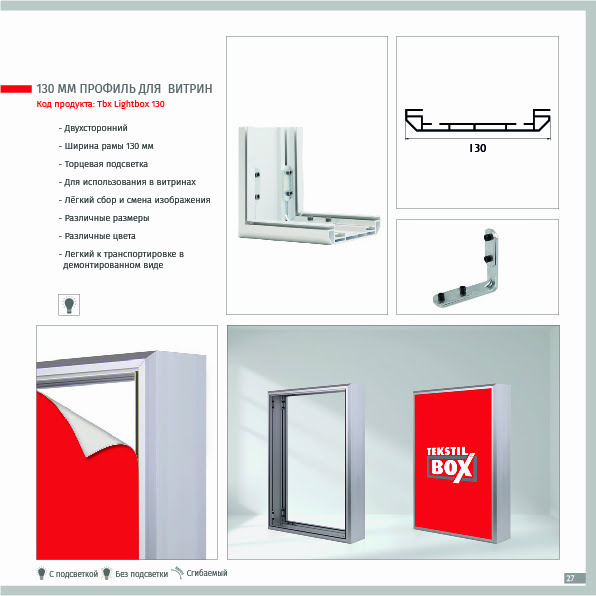 130 ММ ПРОФИЛЬ ДЛЯ ВИТРИН
Код продукта: Tbx Lightbox 130

- Двухсторонний
- Ширина рамы 130 мм
- Торцевая подсветка
- Для использования в витринах
- Лёгкий сбор и смена изображения
- Различные размеры
- Различные цвета
- Легкий к транспортировке в демонтированном виде

130

TEKSTIL BOX

С подсветкой Без подсветки Сгибаемый

27