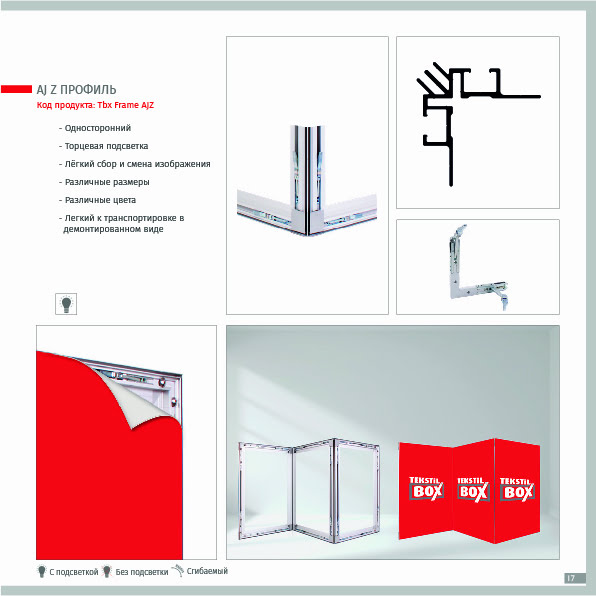 AJ Z ПРОФИЛЬ
Код продукта: Tbx Frame AJZ

- Односторонний
- Торцевая подсветка
- Лёгкий сбор и смена изображения
- Различные размеры
- Различные цвета
- Легкий к транспортировке в демонтированном виде

TEKSTIL BOX
TEKSTIL BOX
TEKSTIL BOX

С подсветкой Без подсветки Сгибаемый

17