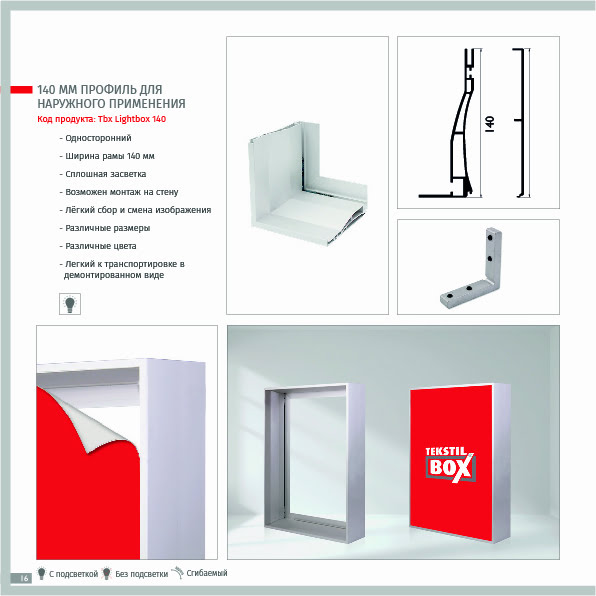 140 ММ ПРОФИЛЬ ДЛЯ НАРУЖНОГО ПРИМЕНЕНИЯ
Код продукта: Tbx Lightbox 140

- Односторонний
- Ширина рамы 140 мм
- Сплошная засветка
- Возможен монтаж на стену
- Лёгкий сбор и смена изображения
- Различные размеры
- Различные цвета
- Легкий к транспортировке в демонтированном виде

140

TEKSTIL BOX

16 С подсветкой Без подсветки Сгибаемый