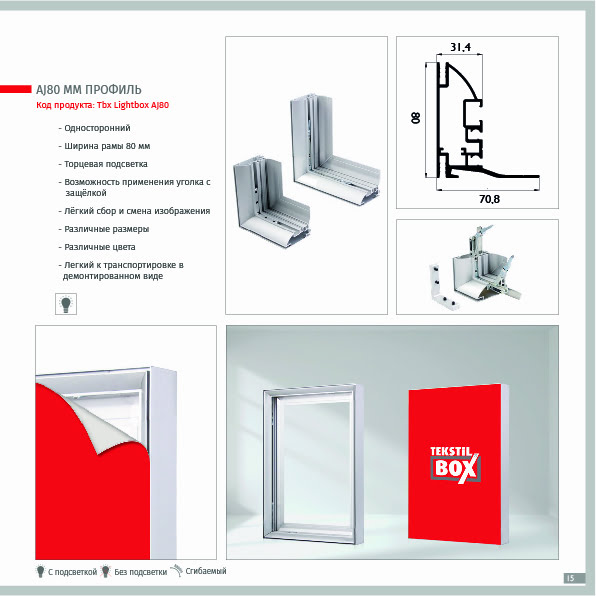 AJ80 ММ ПРОФИЛЬ
Код продукта: Tbx Lightbox AJ80

- Односторонний
- Ширина рамы 80 мм
- Торцевая подсветка
- Возможность применения уголка с защёлкой
- Лёгкий сбор и смена изображения
- Различные размеры
- Различные цвета
- Легкий к транспортировке в демонтированном виде

31,4
80
70,8

TEKSTIL
BOX

С подсветкой Без подсветки Сгибаемый

15