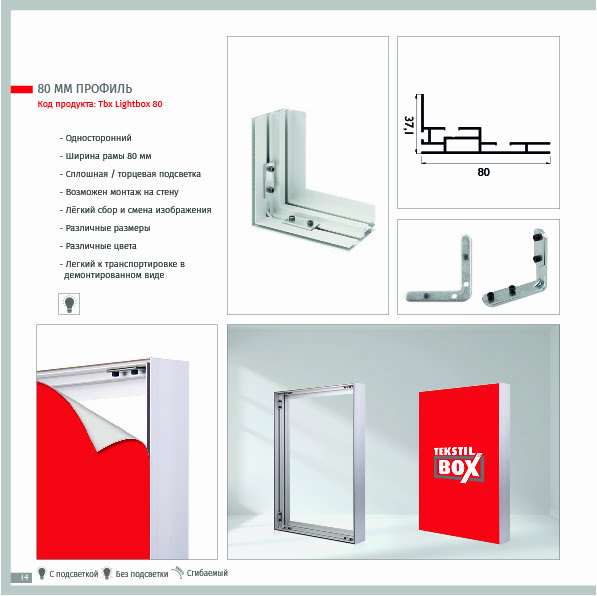 80 ММ ПРОФИЛЬ
Код продукта: Tbx Lightbox 80

- Односторонний
- Ширина рамы 80 мм
- Сплошная / торцевая подсветка
- Возможен монтаж на стену
- Лёгкий сбор и смена изображения
- Различные размеры
- Различные цвета
- Легкий к транспортировке в демонтированном виде

37,1

80

TEKSTIL BOX

14 С подсветкой Без подсветки Сгибаемый