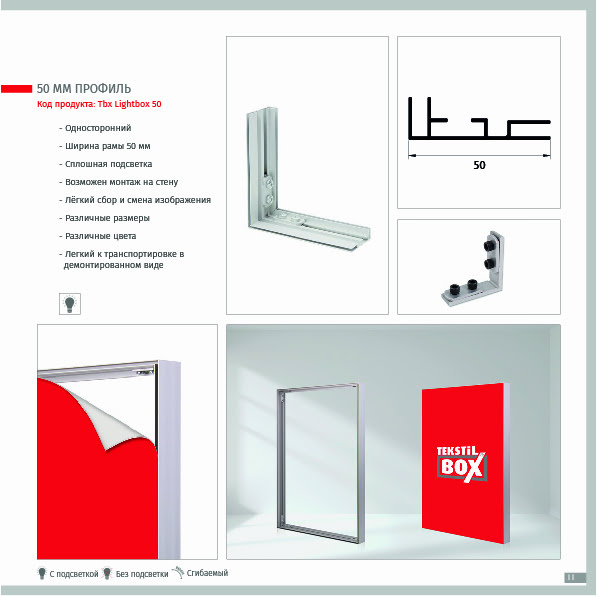 50 ММ ПРОФИЛЬ
Код продукта: Tbx Lightbox 50

- Односторонний
- Ширина рамы 50 мм
- Сплошная подсветка
- Возможен монтаж на стену
- Лёгкий сбор и смена изображения
- Различные размеры
- Различные цвета
- Легкий к транспортировке в демонтированном виде

50

TEKSTİL BOX

С подсветкой Без подсветки Сгибаемый

11