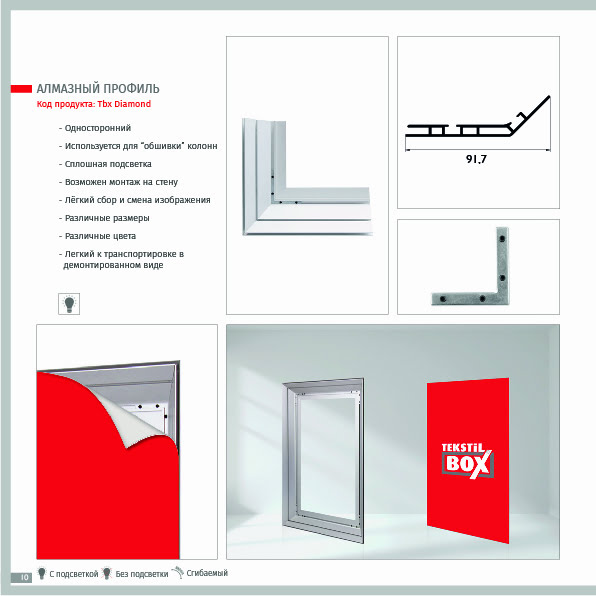 АЛМАЗНЫЙ ПРОФИЛЬ
Код продукта: Tbx Diamond

- Односторонний
- Используется для "обшивки" колонн
- Сплошная подсветка
- Возможен монтаж на стену
- Лёгкий сбор и смена изображения
- Различные размеры
- Различные цвета
- Легкий к транспортировке в демонтированном виде

91.7

TEKSTİL BOX

10 С подсветкой Без подсветки Сгибаемый