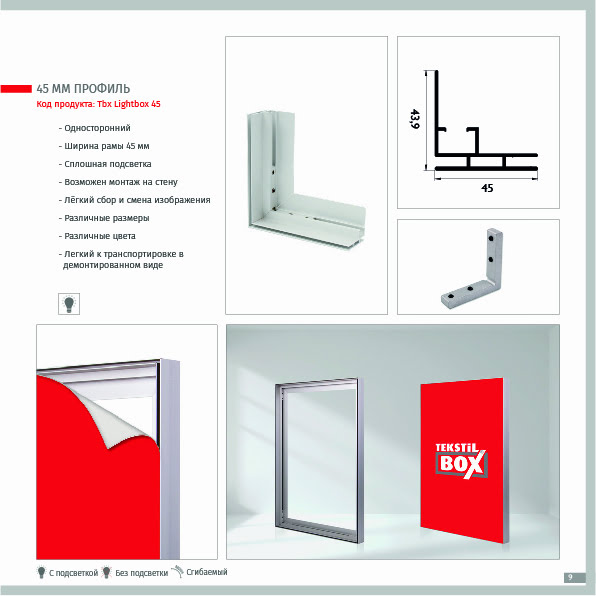 45 ММ ПРОФИЛЬ
Код продукта: Tbx Lightbox 45

- Односторонний
- Ширина рамы 45 мм
- Сплошная подсветка
- Возможен монтаж на стену
- Лёгкий сбор и смена изображения
- Различные размеры
- Различные цвета
- Легкий к транспортировке в демонтированном виде

43,9
45

TEKSTİL BOX

С подсветкой Без подсветки Сгибаемый

9