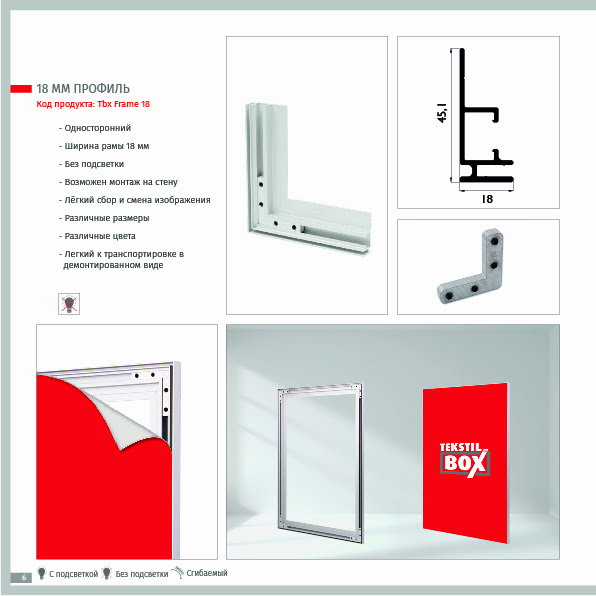 18 ММ ПРОФИЛЬ
Код продукта: Tbx Frame 18

- Односторонний
- Ширина рамы 18 мм
- Без подсветки
- Возможен монтаж на стену
- Лёгкий сбор и смена изображения
- Различные размеры
- Различные цвета
- Легкий к транспортировке в демонтированном виде

45,1

18

TEKSTIL BOX

6 С подсветкой Без подсветки Сгибаемый