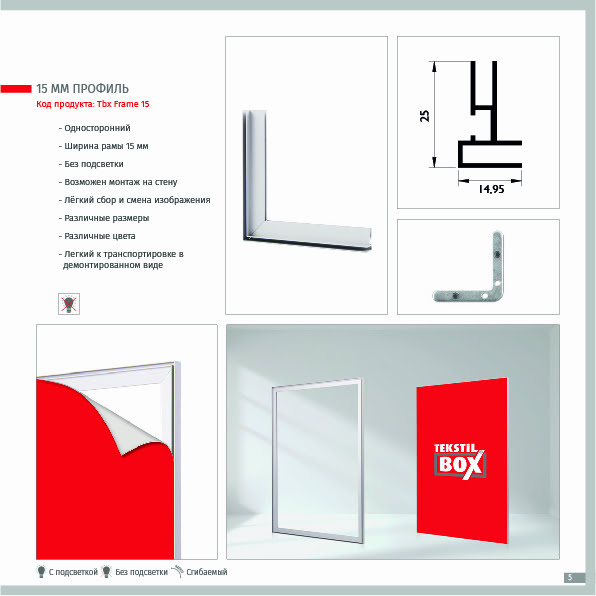 15 ММ ПРОФИЛЬ
Код продукта: Tbx Frame 15

- Односторонний
- Ширина рамы 15 мм
- Без подсветки
- Возможен монтаж на стену
- Лёгкий сбор и смена изображения
- Различные размеры
- Различные цвета
- Легкий к транспортировке в демонтированном виде

25

14,95

TEKSTIL BOX

С подсветкой Без подсветки Сгибаемый

5